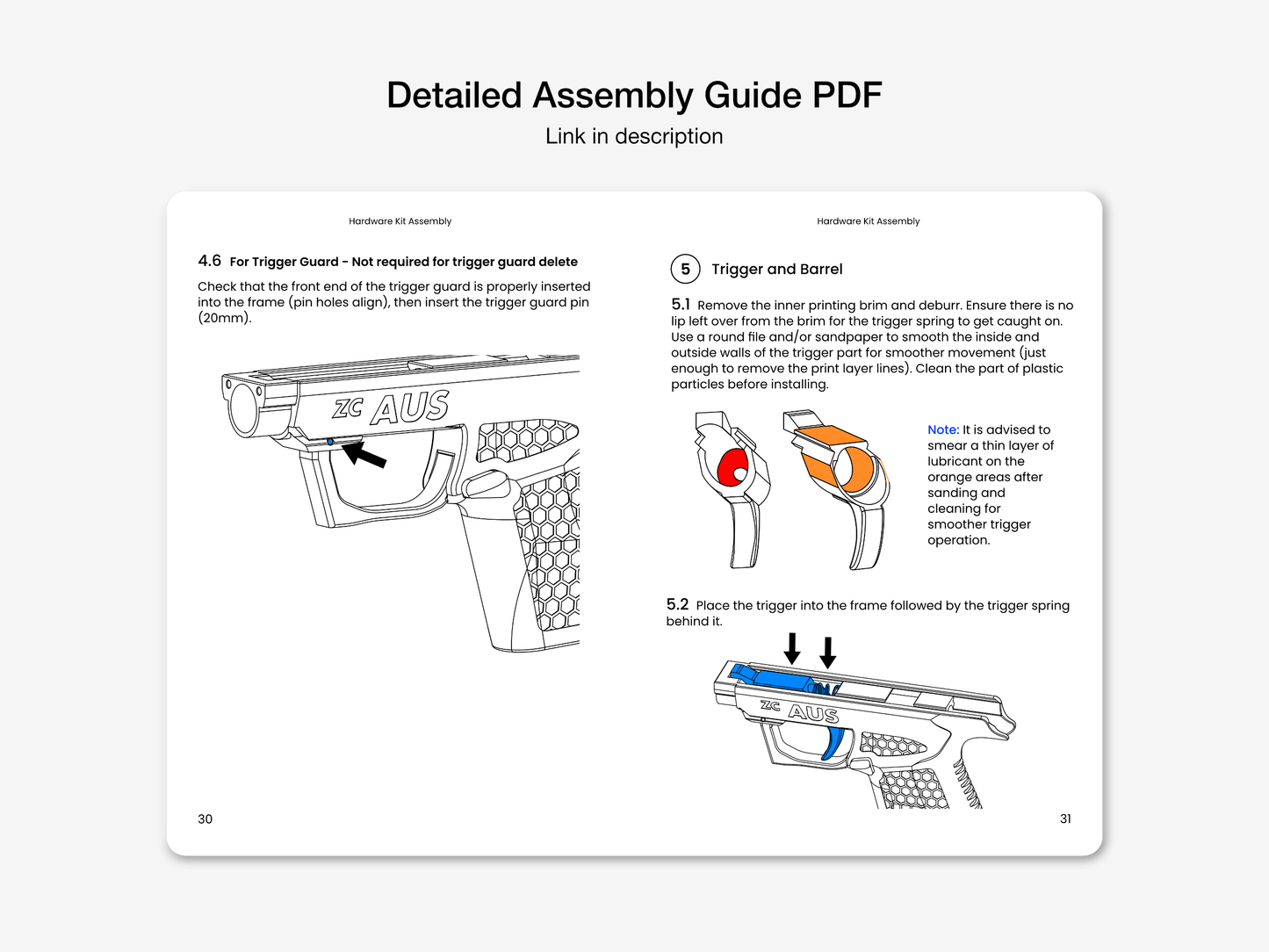 Detailed Assembly Guide PDF

Link in description

Hardware Kit Assembly

4.6 For Trigger Guard - Not required for trigger guard delete

Check that the front end of the trigger guard is properly inserted into the frame (pin holes align), then insert the trigger guard pin (20mm).

ZC AUS

30

Hardware Kit Assembly

5 Trigger and Barrel

5.1 Remove the inner printing brim and deburr. Ensure there is no lip left over from the brim for the trigger spring to get caught on. Use a round file and/or sandpaper to smooth the inside and outside walls of the trigger part for smoother movement (just enough to remove the print layer lines). Clean the part of plastic particles before installing.

Note: It is advised to smear a thin layer of lubricant on the orange areas after sanding and cleaning for smoother trigger operation.

5.2 Place the trigger into the frame followed by the trigger spring behind it.

ZC AUS

31