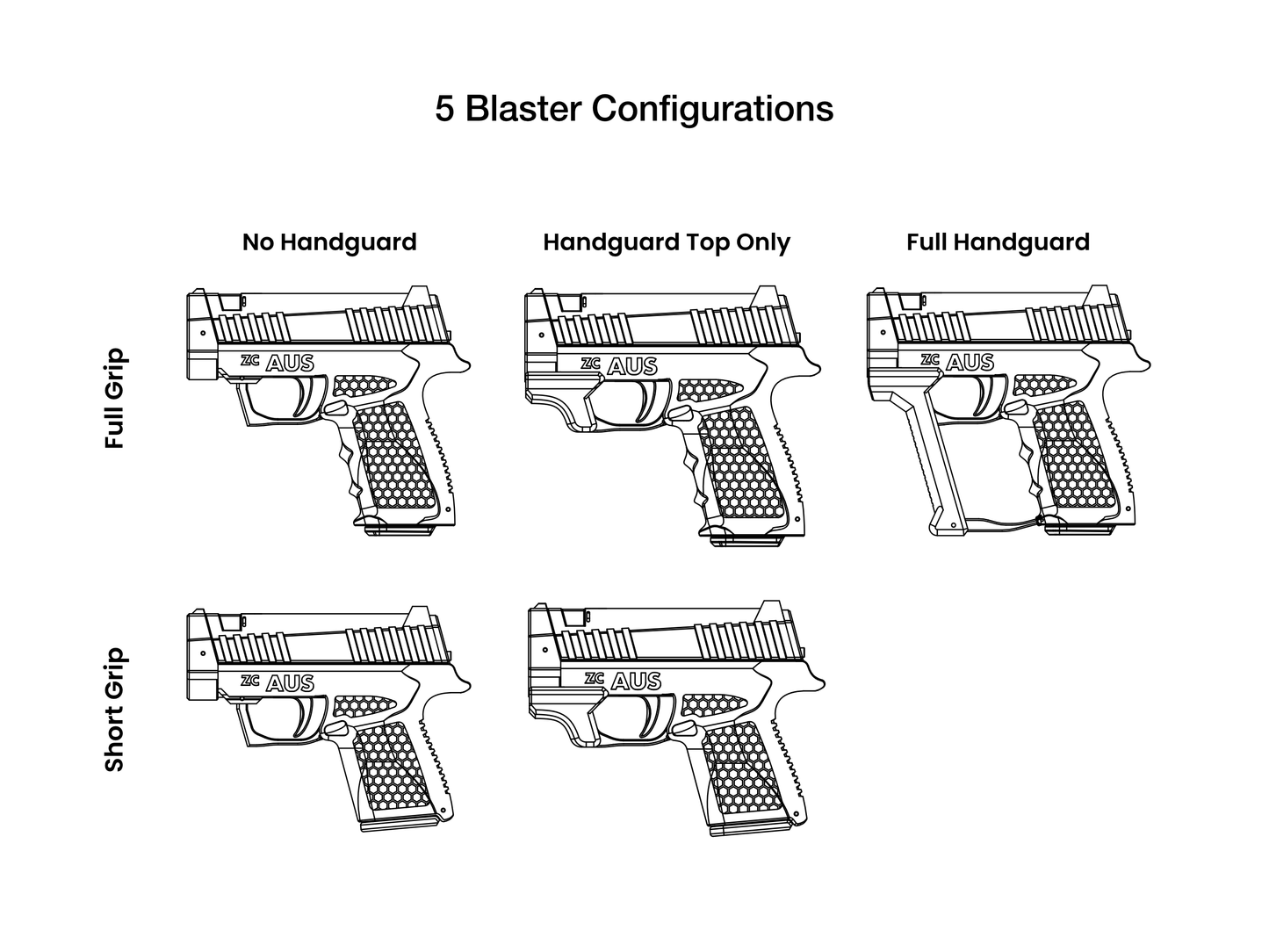 5 Blaster Configurations

No Handguard

Handguard Top Only

Full Handguard

Full Grip

ZC AUS

ZC AUS

ZC AUS

Short Grip

ZC AUS

ZC AUS